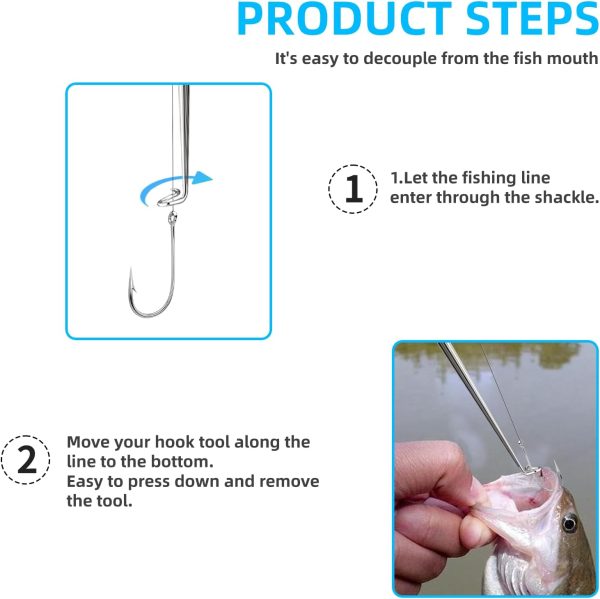 PRODUCT STEPS

It's easy to decouple from the fish mouth

1

1.Let the fishing line enter through the shackle.

2

Move your hook tool along the line to the bottom.
Easy to press down and remove the tool.