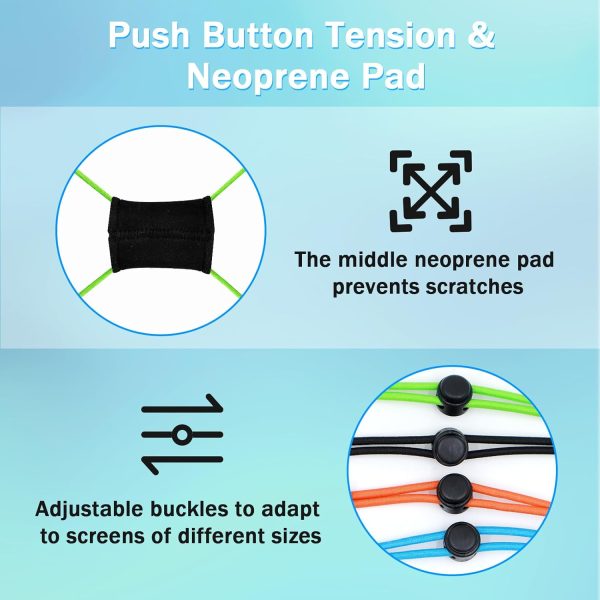 Push Button Tension & Neoprene Pad

The middle neoprene pad prevents scratches

Adjustable buckles to adapt to screens of different sizes